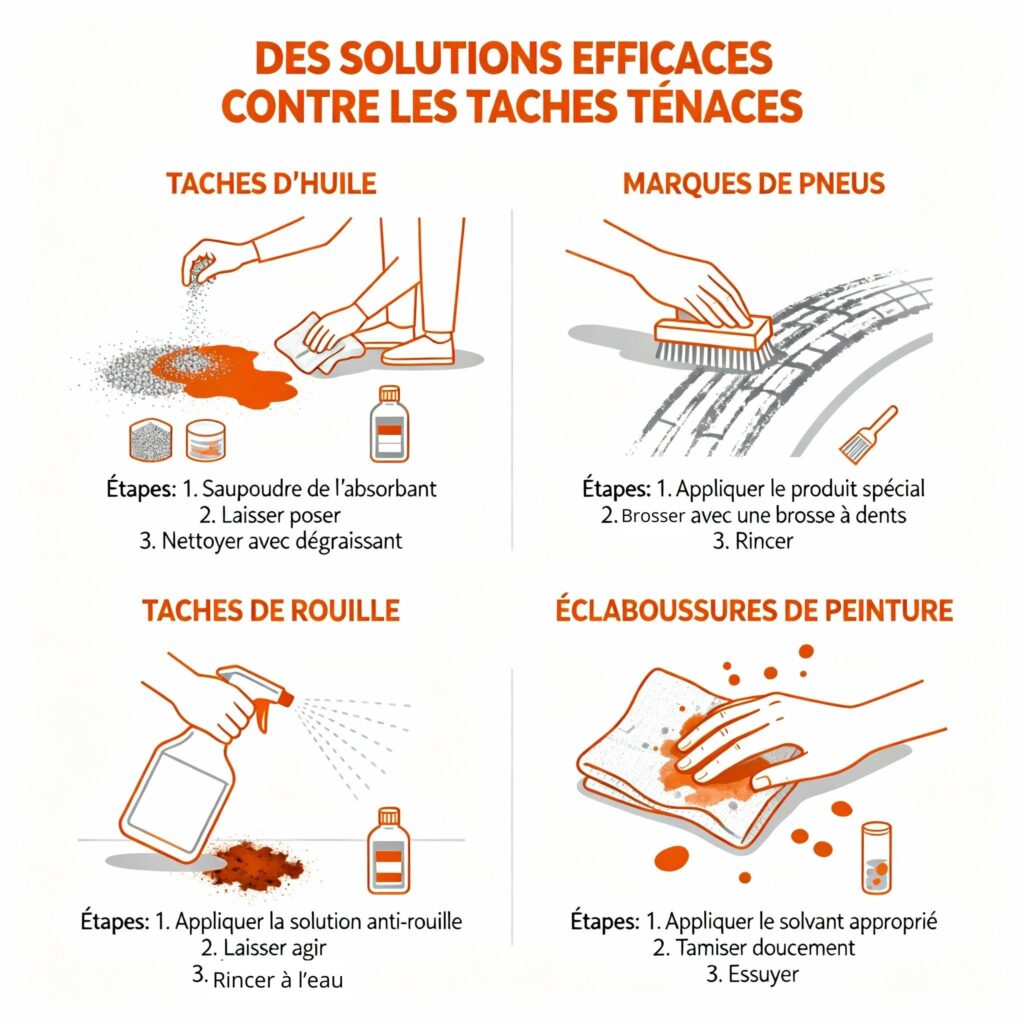 DES SOLUTIONS EFFICACES CONTRE LES TACHES TÉNACES

TACHES D'HUILE

Étapes: 1. Saupoudre de l'absorbant
2. Laisser poser
3. Nettoyer avec dégraissant

MARQUES DE PNEUS

Étapes: 1. Appliquer le produit spécial
2. Brosser avec une brosse à dents
3. Rincer

TACHES DE ROUILLE

Étapes: 1. Appliquer la solution anti-rouille
2. Laisser agir
3. Rincer à l'eau

ÉCLABOUSSURES DE PEINTURE

Étapes: 1. Appliquer le solvant approprié
2. Tamiser doucement
3. Essuyer