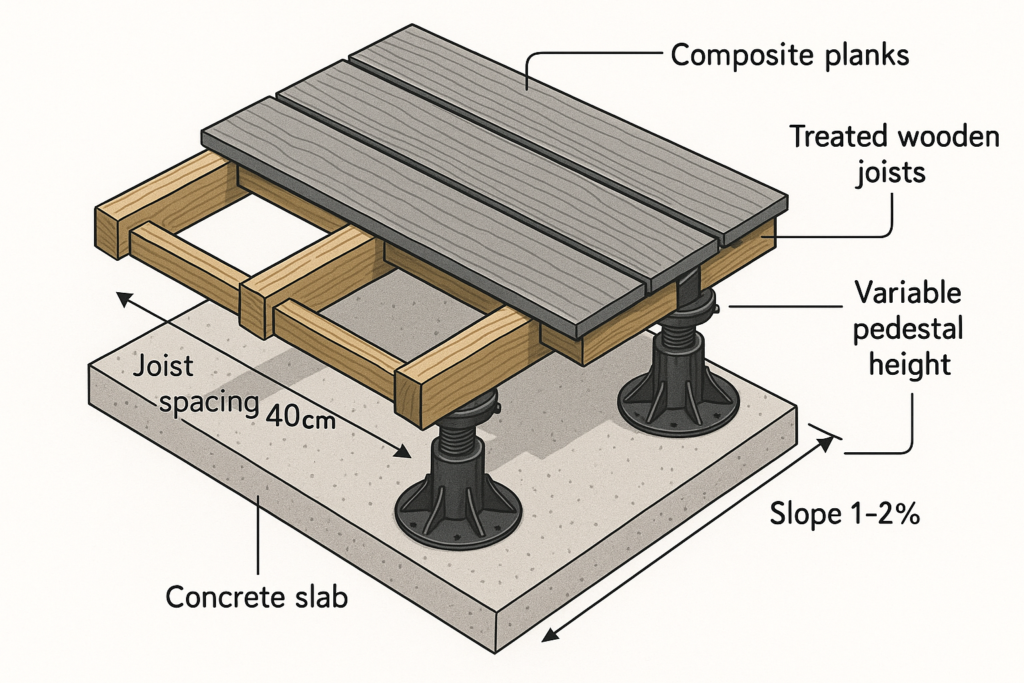 Composite planks

Treated wooden joists

Variable pedestal height

Joist spacing 40cm

Slope 1-2%

Concrete slab